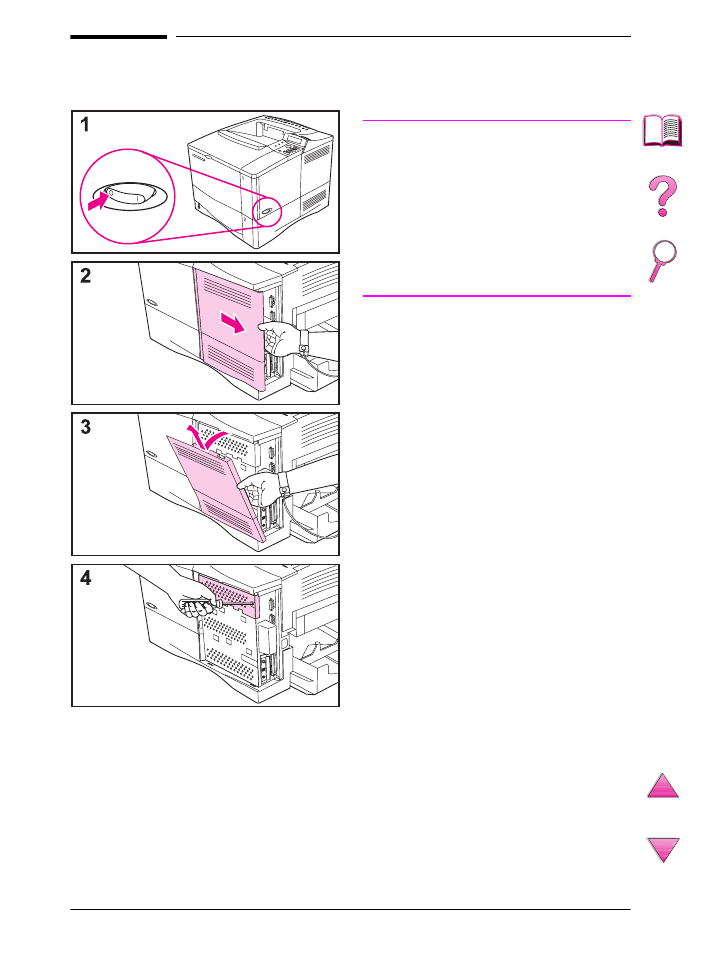 1

2

3

4